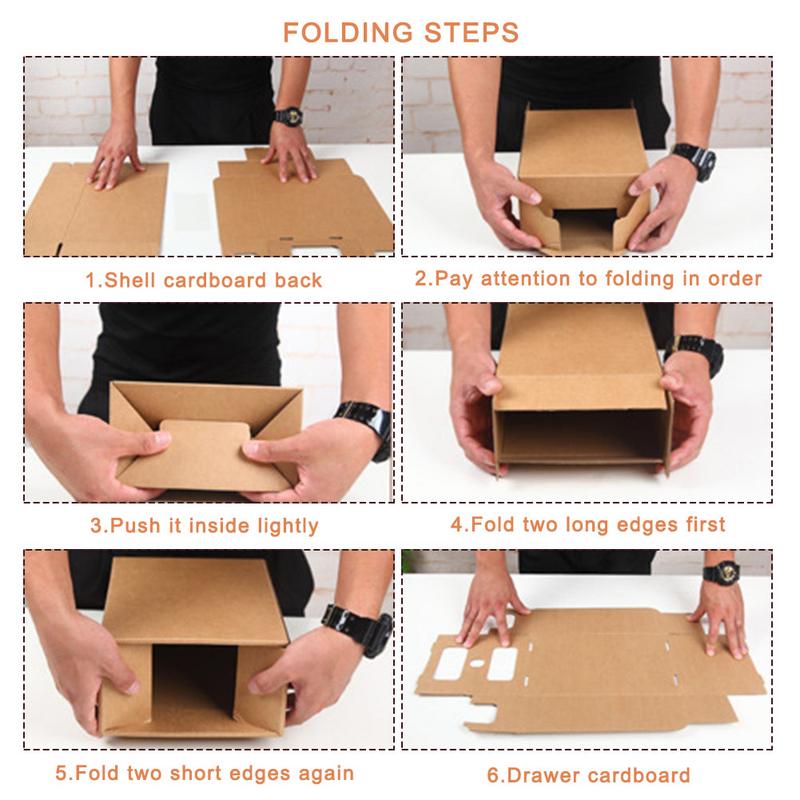 FOLDING STEPS

1.Shell cardboard back

2.Pay attention to folding in order

3.Push it inside lightly

4.Fold two long edges first

5.Fold two short edges again

6.Drawer cardboard