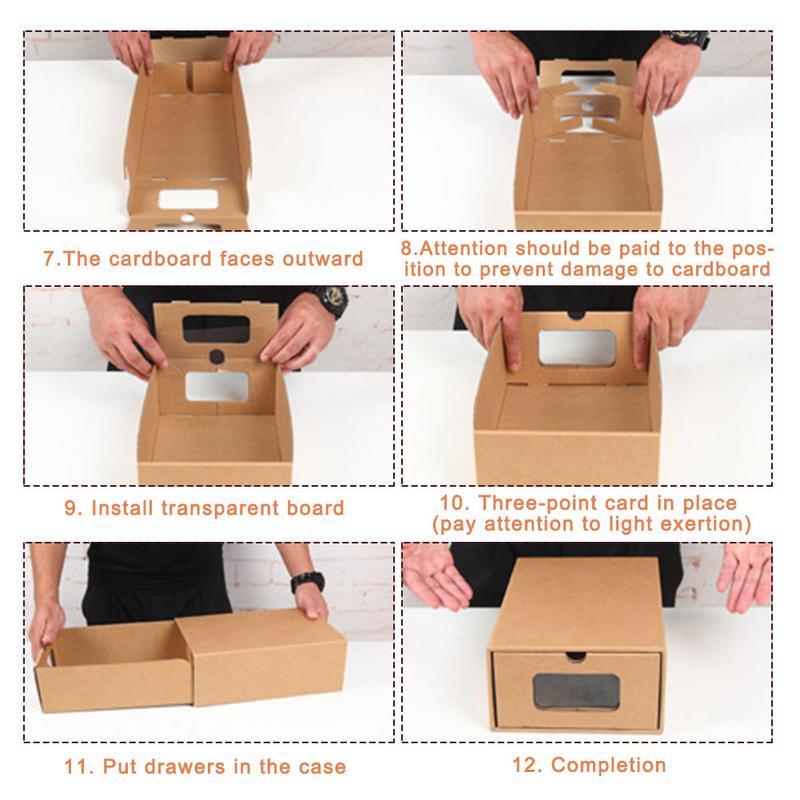 7.The cardboard faces outward

8.Attention should be paid to the position to prevent damage to cardboard

9. Install transparent board

10. Three-point card in place (pay attention to light exertion)

11. Put drawers in the case

12. Completion